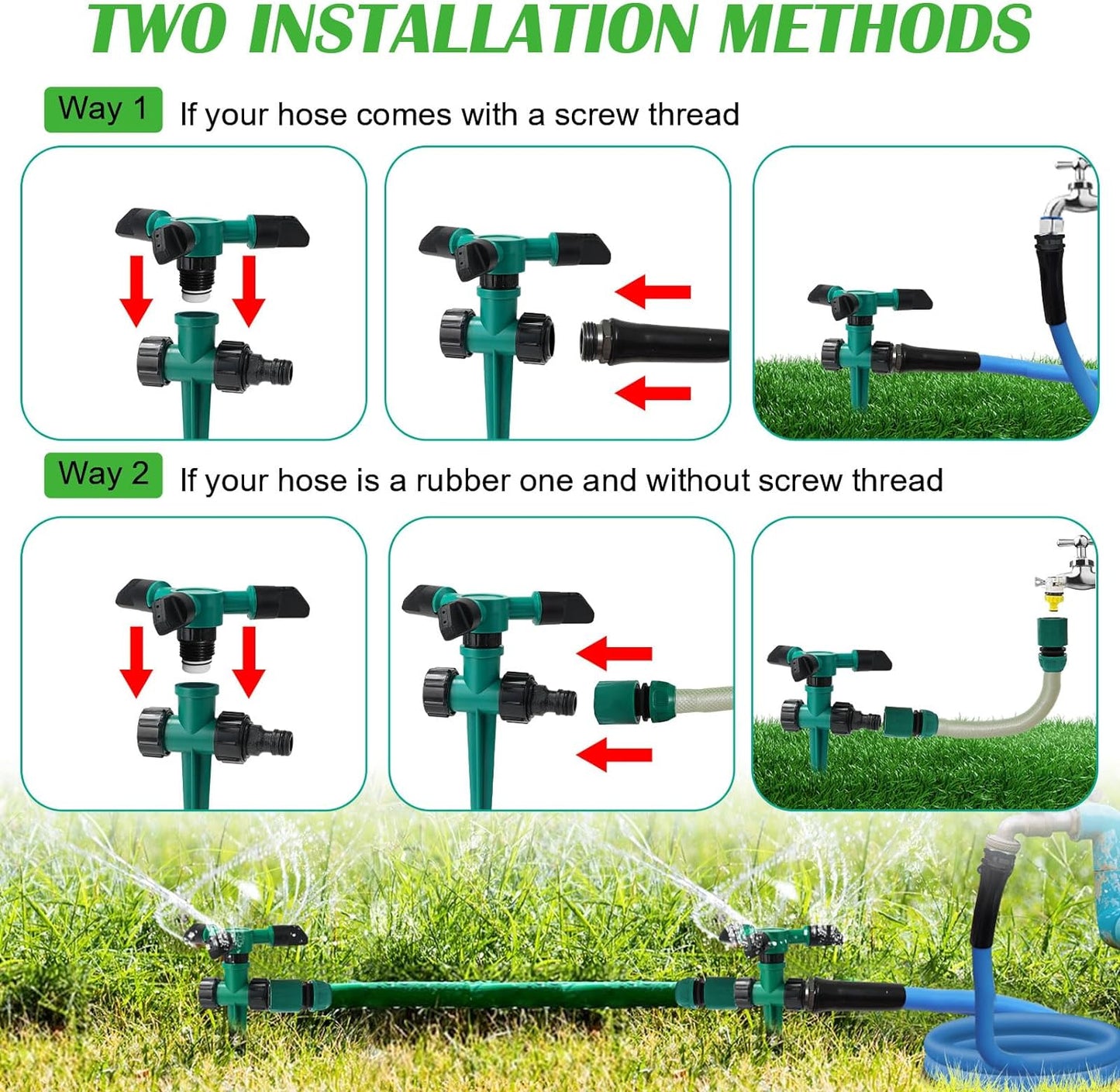 TWO INSTALLATION METHODS

Way 1 If your hose comes with a screw thread

Way 2 If your hose is a rubber one and without screw thread